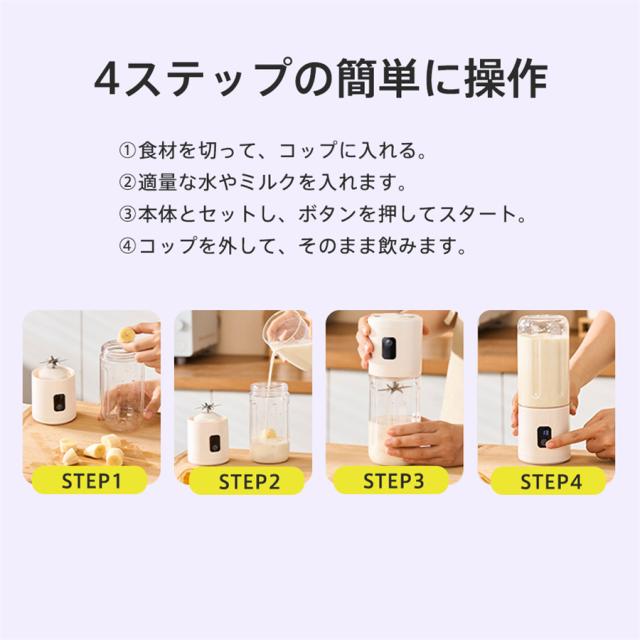 4ステップの簡単に操作

①食材を切って、コップに入れる。
②適量な水やミルクを入れます。
③本体とセットし、ボタンを押してスタート。
④コップを外して、そのまま飲みます。

STEP1

STEP2

STEP3

STEP4