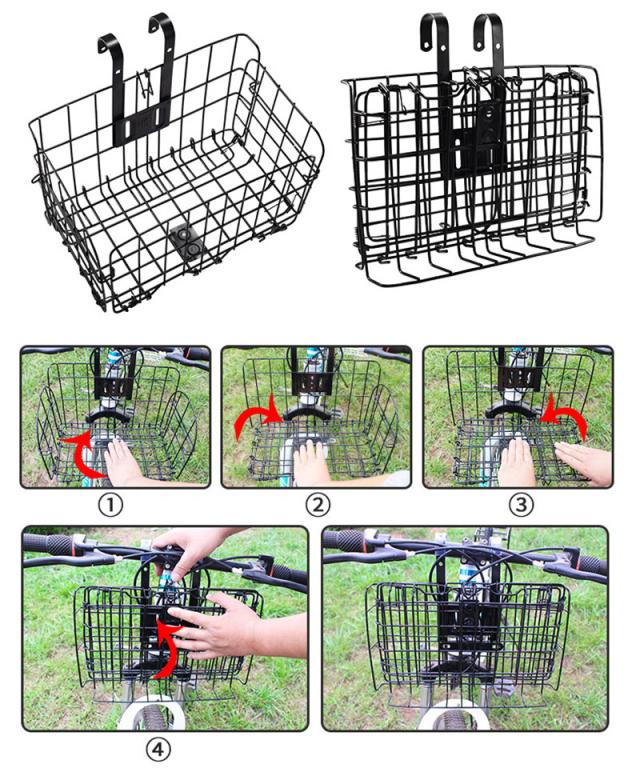 ①

②

③

④