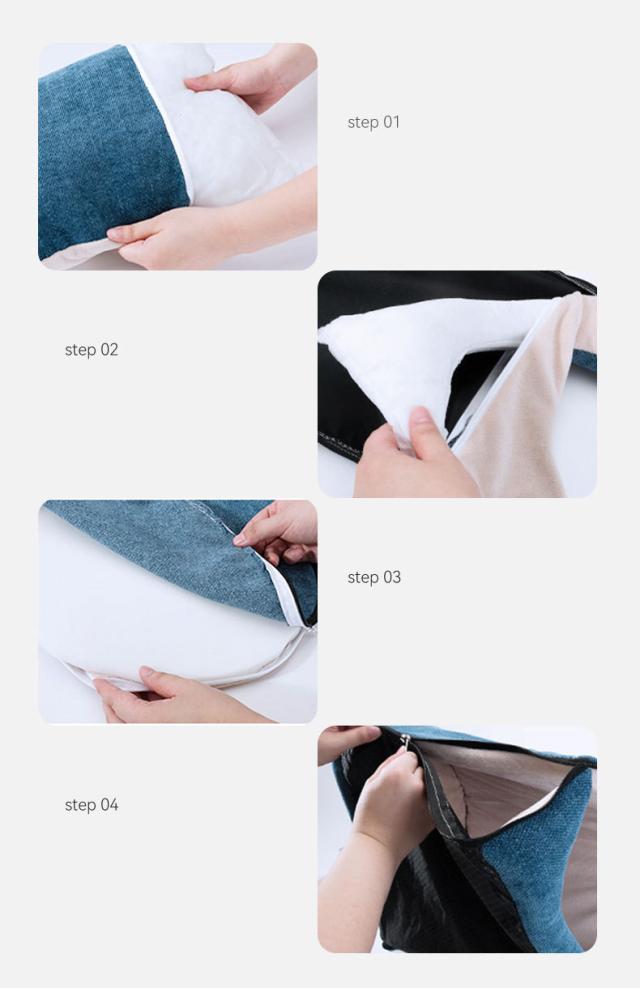 step 01

step 02

step 03

step 04