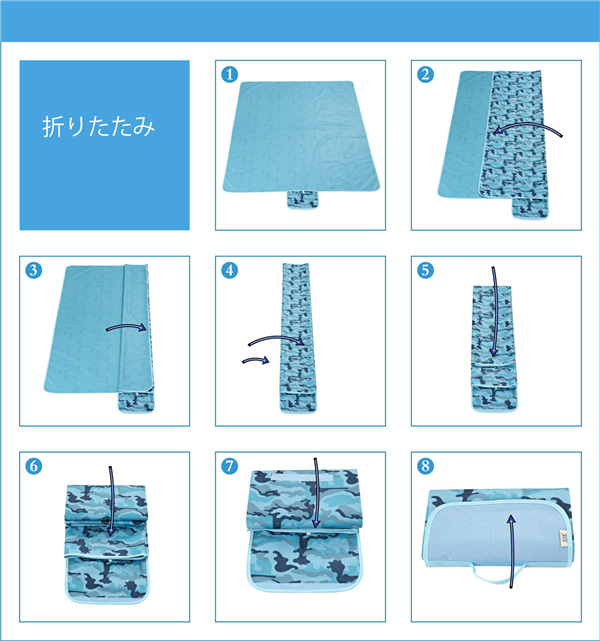 折りたたみ

1

2

3

4

5

6

7

8