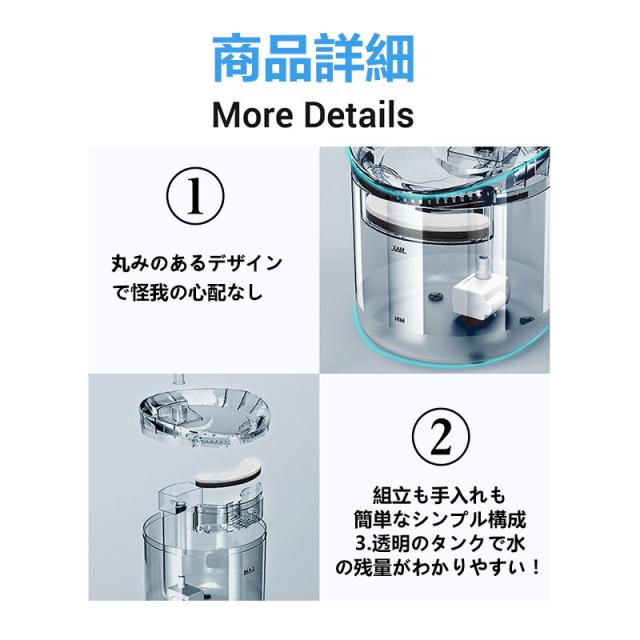 商品詳細

More Details

①

丸みのあるデザインで怪我の心配なし

MAX

MIN

MAX

②

組立も手入れも簡単なシンプル構成
3.透明のタンクで水の残量がわかりやすい！