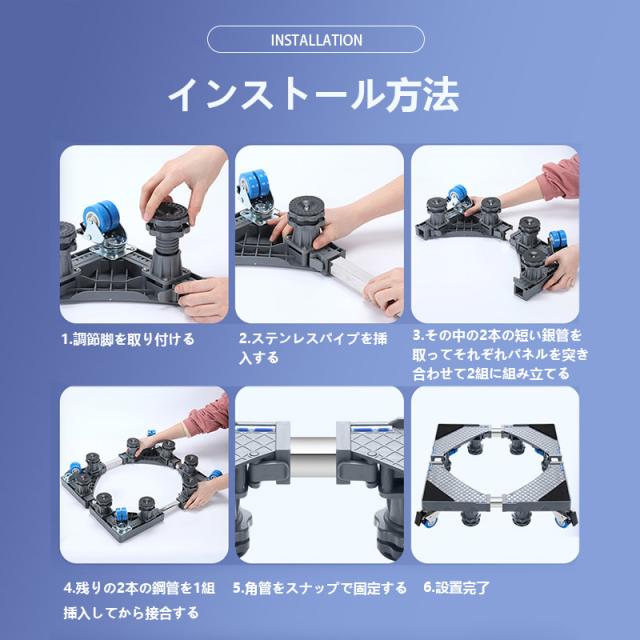 INSTALLATION

インストール方法

1.調節脚を取り付ける

2.ステンレスパイプを挿入する

3.その中の2本の短い銀管を取ってそれぞれパネルを突き合わせて2組に組み立てる

4.残りの2本の鋼管を1組挿入してから接合する

5.角管をスナップで固定する

6.設置完了