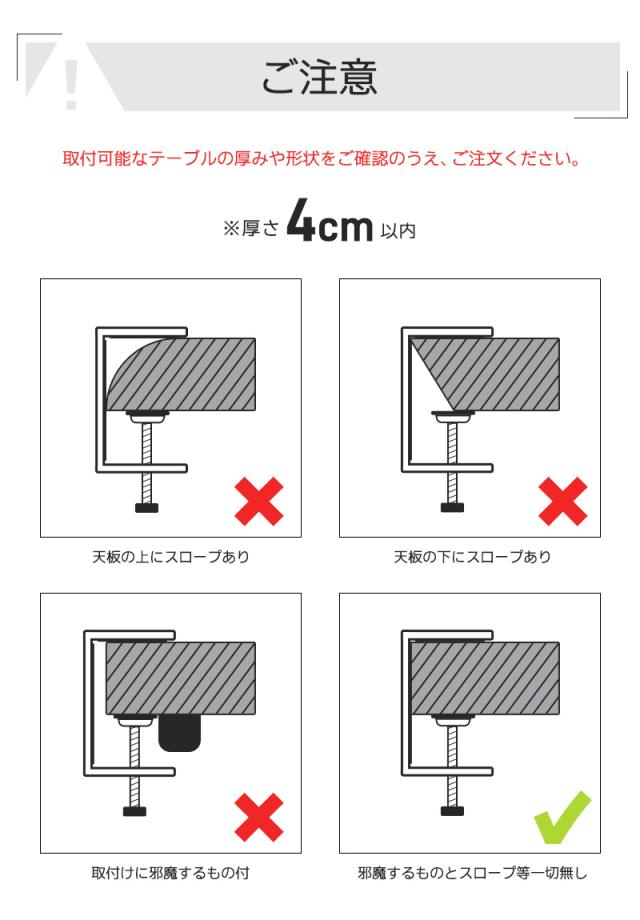 !

ご注意

取付可能なテーブルの厚みや形状をご確認のうえ、ご注文ください。

※厚さ 4cm 以内

天板の上にスロープあり

天板の下にスロープあり

取付けに邪魔するもの付

邪魔するものとスロープ等一切無し