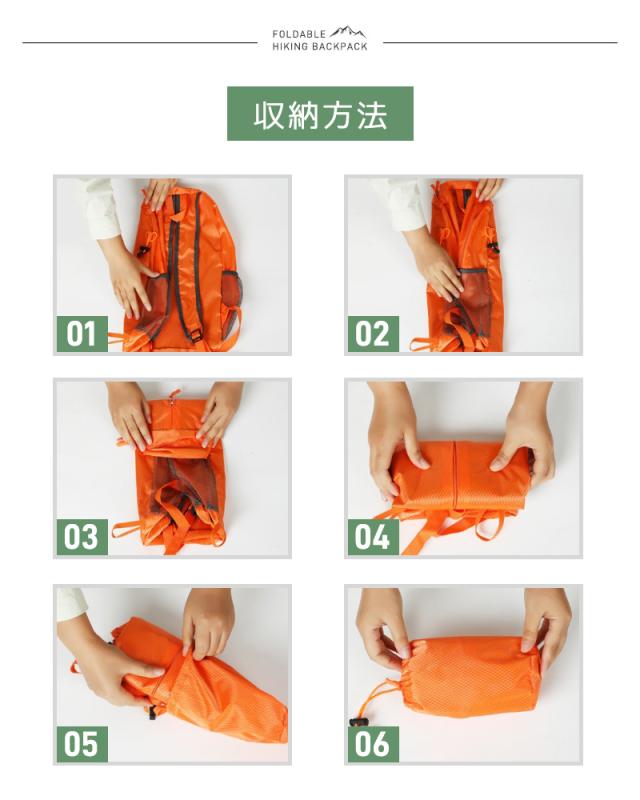 FOLDABLE
HIKING BACKPACK

收納方法

01

02

03

04

05

06