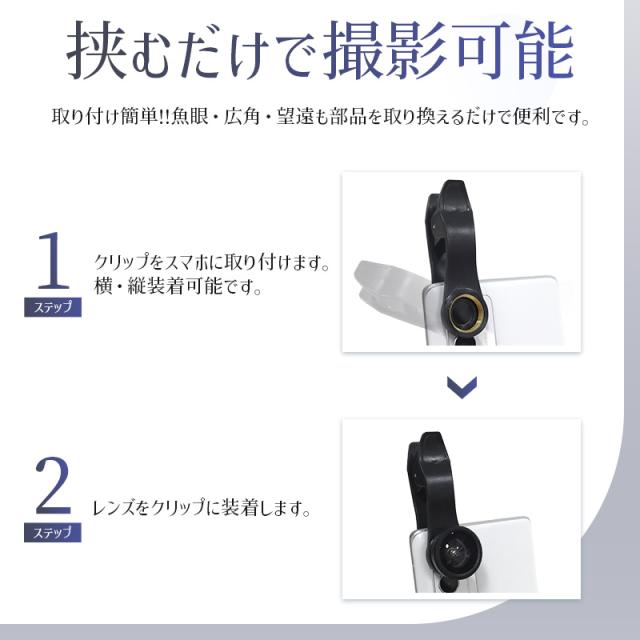 挟むだけで撮影可能

取り付け簡単!!魚眼・広角・望遠も部品を取り換えるだけで便利です。

1
ステップ
クリップをスマホに取り付けます。
横・縦装着可能です。

2
ステップ
レンズをクリップに装着します。