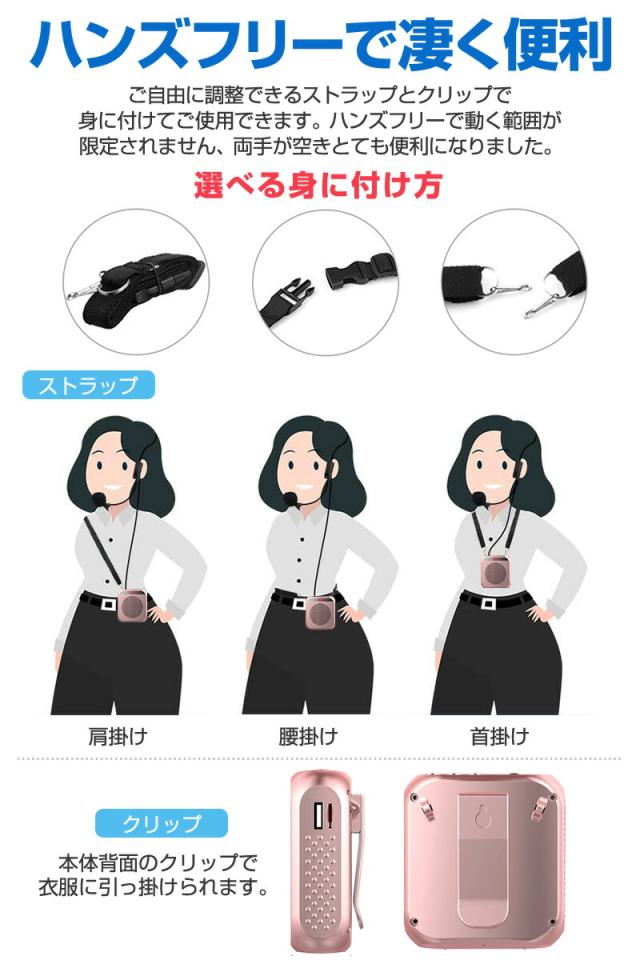 ハンズフリーで凄く便利

ご自由に調整できるストラップとクリップで身に付けてご使用できます。ハンズフリーで動く範囲が限定されません、両手が空きとても便利になりました。

選べる身に付け方

ストラップ

肩掛け

腰掛け

首掛け

クリップ

本体背面のクリップで衣服に引っ掛けられます。