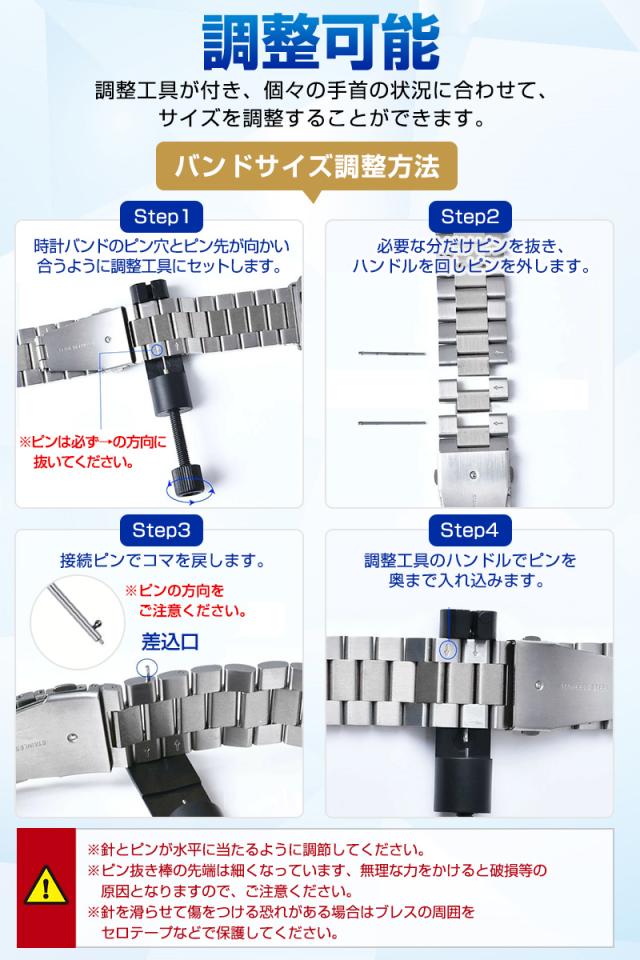 調整可能

調整工具が付き、個々の手首の状況に合わせて、サイズを調整することができます。

バンドサイズ調整方法

Step1

時計バンドのピン穴とピン先が向かい合うように調整工具にセットします。

※ピンは必ず→の方向に抜いてください。

Step2

必要な分だけピンを抜き、ハンドルを回しピンを外します。

Step3

接続ピンでコマを戻します。

※ピンの方向をご注意ください。

差込口

Step4

調整工具のハンドルでピンを奥まで入れ込みます。

※針とピンが水平に当たるように調節してください。
※ピン抜き棒の先端は細くなっています、無理な力をかけると破損等の原因となりますので、ご注意ください。
※針を滑らせて傷をつける恐れがある場合はブレスの周囲をセロテープなどで保護してください。