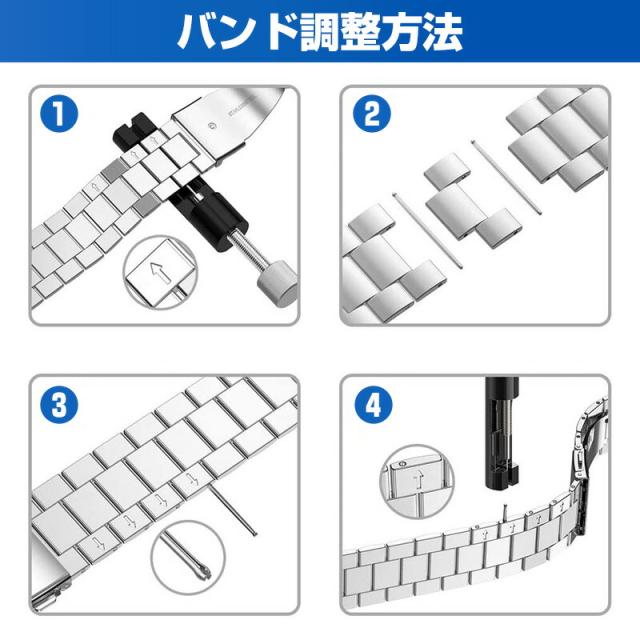 バンド調整方法

1

2

3

4