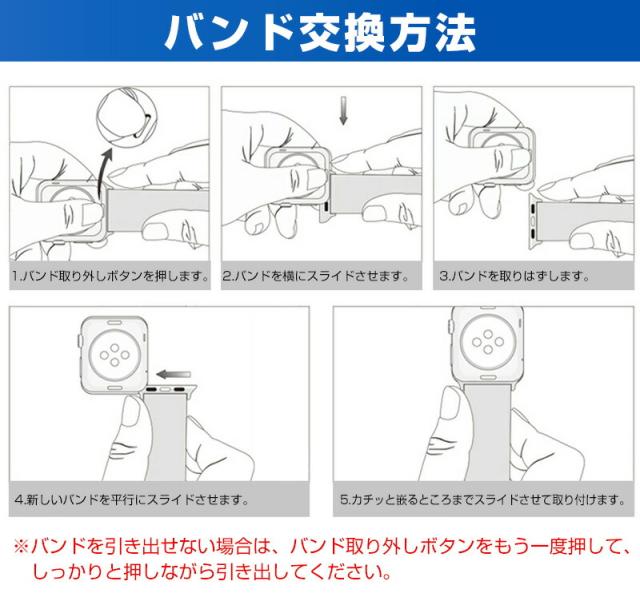 バンド交換方法

1.バンド取り外しボタンを押します。

2.バンドを横にスライドさせます。

3.バンドを取りはずします。

4.新しいバンドを平行にスライドさせます。

5.カチッと嵌るところまでスライドさせて取り付けます。

※バンドを引き出せない場合は、バンド取り外しボタンをもう一度押して、しっかりと押しながら引き出してください。