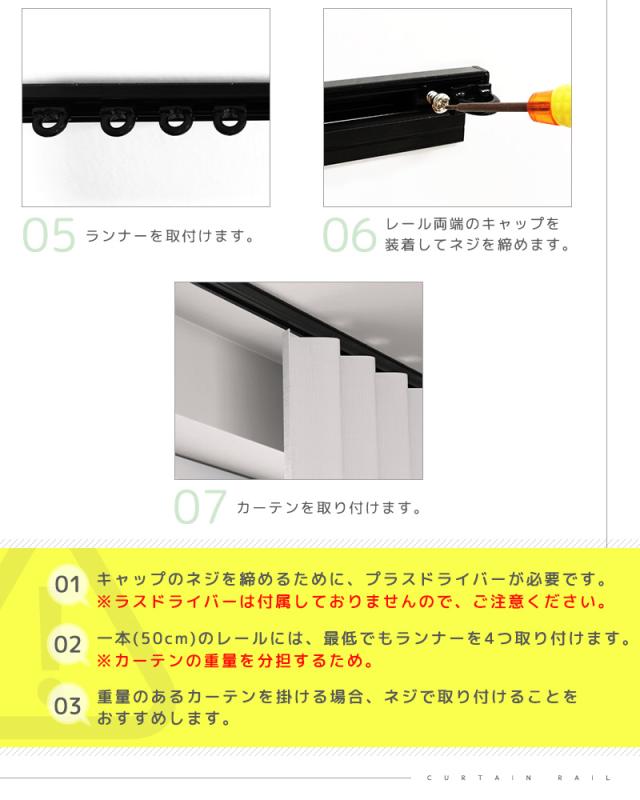 05 ランナーを取付けます。

06 レール両端のキャップを装着してネジを締めます。

07 カーテンを取り付けます。

01 キャップのネジを締めるために、プラスドライバーが必要です。
※ラスドライバーは付属しておりませんので、ご注意ください。

02 一本(50cm)のレールには、最低でもランナーを4つ取り付けます。
※カーテンの重量を分担するため。

03 重量のあるカーテンを掛ける場合、ネジで取り付けることをおすすめします。

CURTAIN RAIL