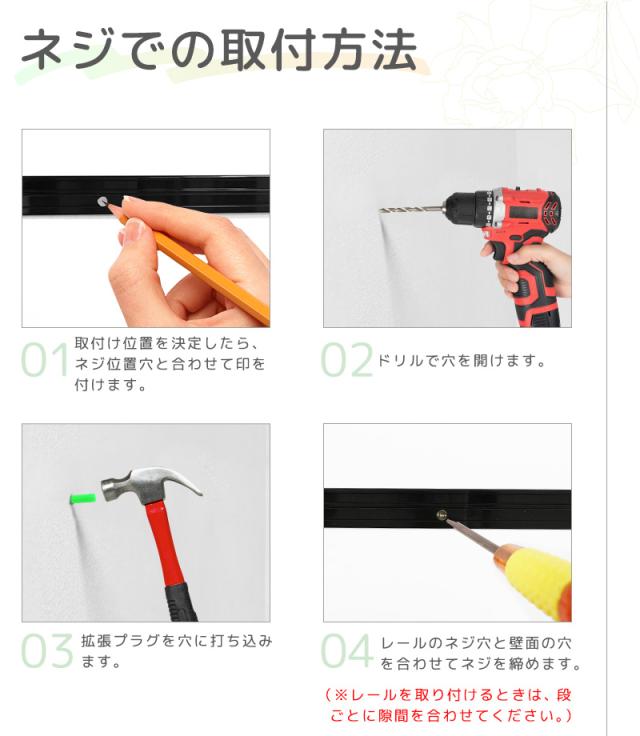 ネジでの取付方法

01 取付け位置を決定したら、ネジ位置穴と合わせて印を付けます。

02 ドリルで穴を開けます。

03 拡張プラグを穴に打ち込みます。

04 レールのネジ穴と壁面の穴を合わせてネジを締めます。

（※レールを取り付けるときは、段ごとに隙間を合わせてください。）