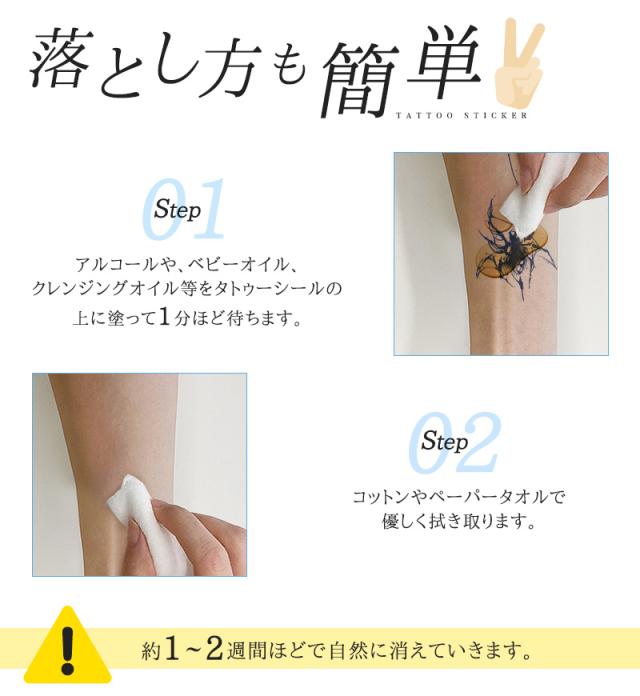 落とし方も簡単
TATTOO STICKER

01
Step

アルコールや、ベビーオイル、クレンジングオイル等をタトゥーシールの上に塗って1分ほど待ちます。

02
Step

コットンやペーパータオルで優しく拭き取ります。

!

約1~2週間ほどで自然に消えていきます。