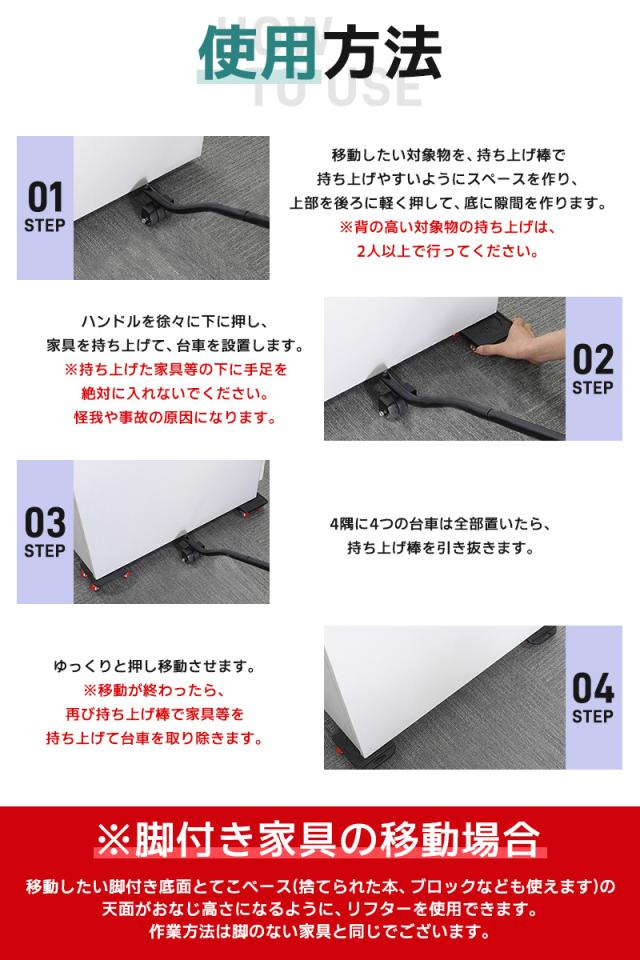 HOW TO USE
使用方法

01
STEP

移動したい対象物を、持ち上げ棒で持ち上げやすいようにスペースを作り、上部を後ろに軽く押して、底に隙間を作ります。
※背の高い対象物の持ち上げは、2人以上で行ってください。

ハンドルを徐々に下に押し、家具を持ち上げて、台車を設置します。
※持ち上げた家具等の下に手足を絶対に入れないでください。怪我や事故の原因になります。

02
STEP

03
STEP

4隅に4つの台車は全部置いたら、持ち上げ棒を引き抜きます。

ゆっくりと押し移動させます。
※移動が終わったら、再び持ち上げ棒で家具等を持ち上げて台車を取り除きます。

04
STEP

※脚付き家具の移動場合

移動したい脚付き底面とてこベース(捨てられた本、ブロックなども使えます)の天面がおなじ高さになるように、リフターを使用できます。
作業方法は脚のない家具と同じでございます。