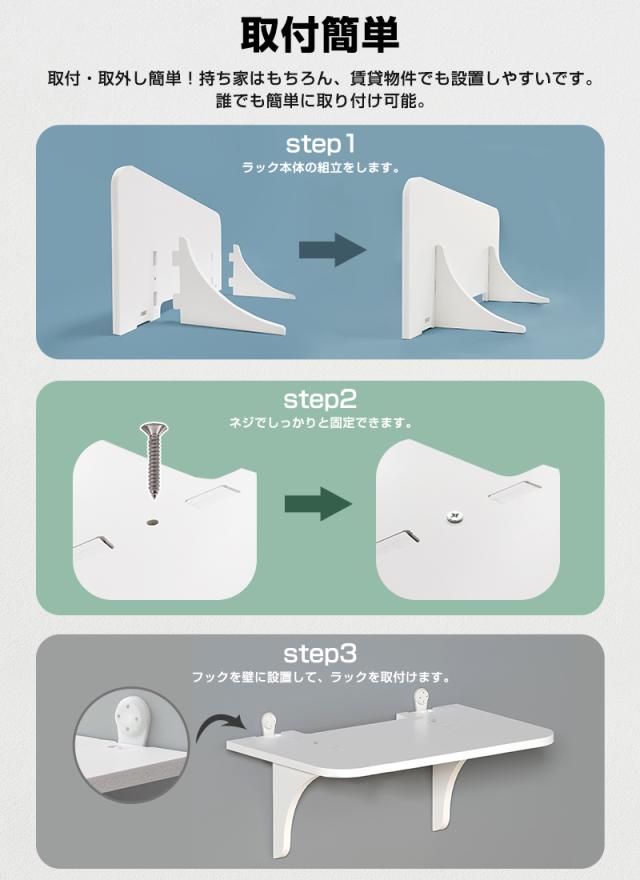 取付簡単

取付・取外し簡単！持ち家はもちろん、賃貸物件でも設置しやすいです。
誰でも簡単に取り付け可能。

step1
ラック本体の組立をします。

step2
ネジでしっかりと固定できます。

step3
フックを壁に設置して、ラックを取付けます。