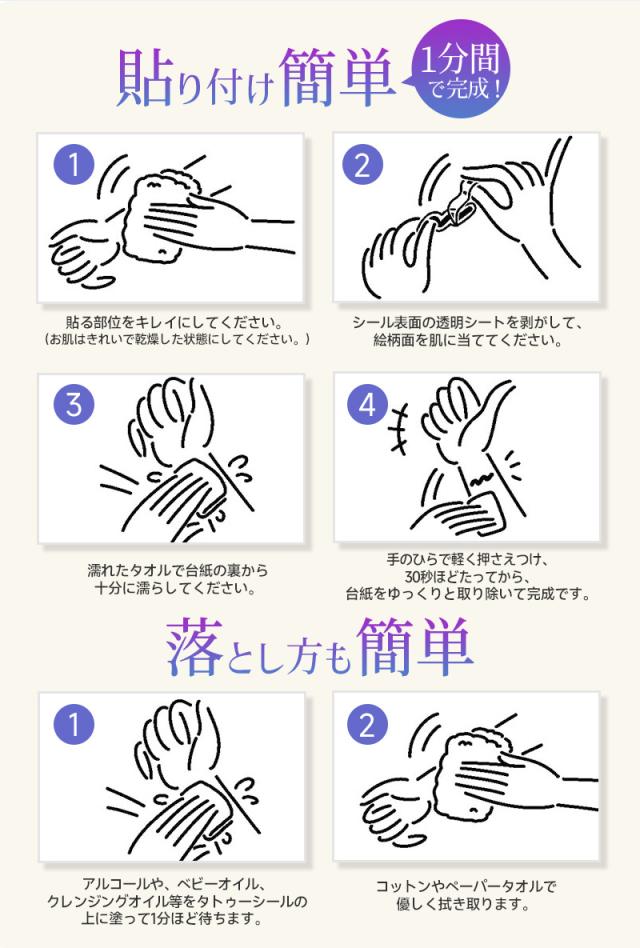 貼り付け簡単

1分間で完成！

1

貼る部位をキレイにしてください。
（お肌はきれいで乾燥した状態にしてください。）

2

シール表面の透明シートを剥がして、絵柄面を肌に当ててください。

3

濡れたタオルで台紙の裏から十分に濡らしてください。

4

手のひらで軽く押さえつけ、30秒ほどたってから、台紙をゆっくりと取り除いて完成です。

落とし方も簡単

1

アルコールや、ベビーオイル、クレンジングオイル等をタトゥーシールの上に塗って1分ほど待ちます。

2

コットンやペーパータオルで優しく拭き取ります。