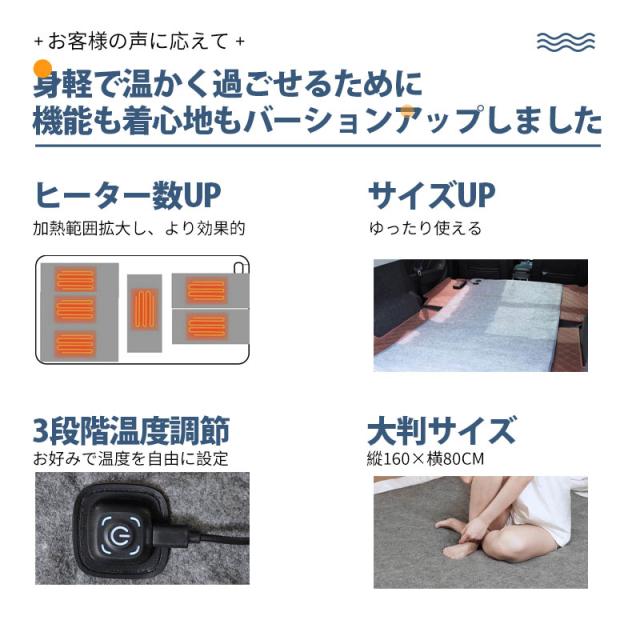 + お客様の声に応えて +

身軽で温かく過ごせるために
機能も着心地もバージョンアップしました

ヒーター数UP
加熱範囲拡大し、より効果的

サイズUP
ゆったり使える

3段階温度調節
お好みで温度を自由に設定

大判サイズ
縦160×横80CM