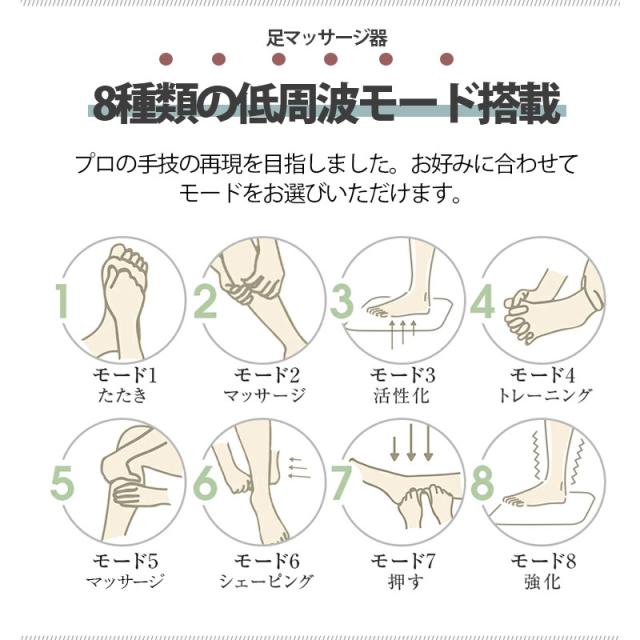 足マッサージ器

8種類の低周波モード搭載

プロの手技の再現を目指しました。お好みに合わせてモードをお選びいただけます。

1
モード1
たたき

2
モード2
マッサージ

3
モード3
活性化

4
モード4
トレーニング

5
モード5
マッサージ

6
モード6
シェーピング

7
モード7
押す

8
モード8
強化