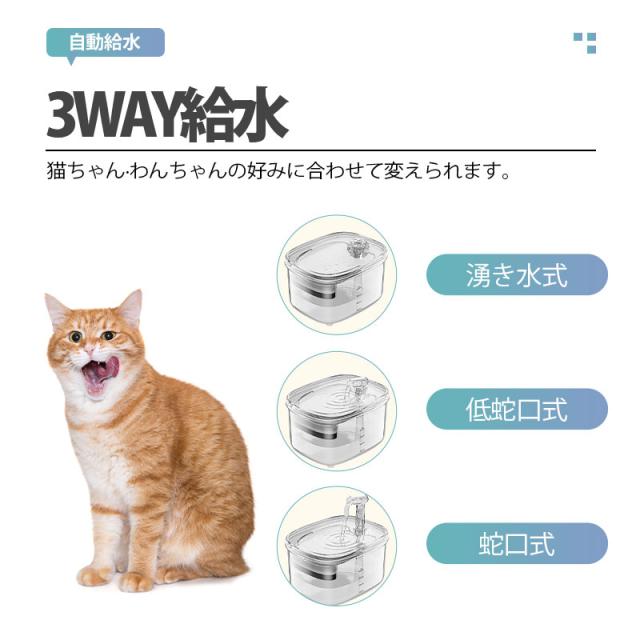 自動給水

3WAY給水

猫ちゃん·わんちゃんの好みに合わせて変えられます。

湧き水式

低蛇口式

蛇口式