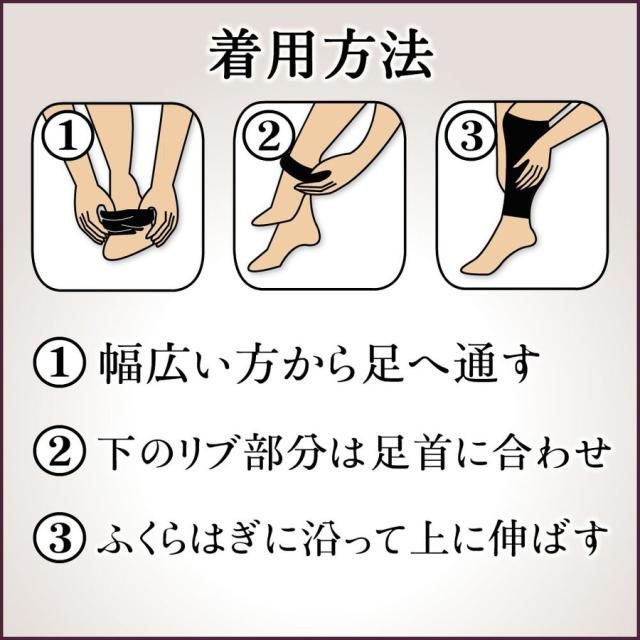 着用方法

①

②

③

① 幅広い方から足へ通す

② 下のリブ部分は足首に合わせ

③ ふくらはぎに沿って上に伸ばす