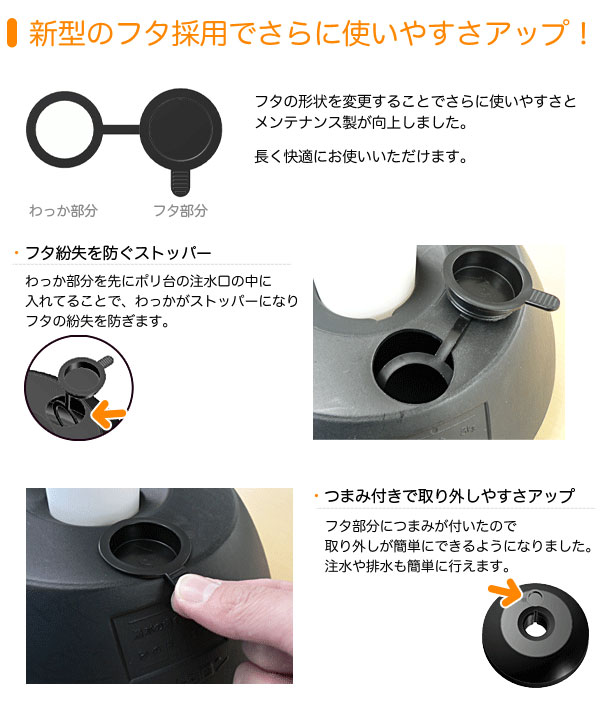 新型のフタ採用でさらに使いやすさアップ！

フタの形状を変更することでさらに使いやすさとメンテナンス製が向上しました。

長く快適にお使いいただけます。

わっか部分

フタ部分

・フタ紛失を防ぐストッパー

わっか部分を先にポリ台の注水口の中に入れてることで、わっかがストッパーになりフタの紛失を防ぎます。

・つまみ付きで取り外しやすさアップ

フタ部分につまみが付いたので取り外しが簡単にできるようになりました。注水や排水も簡単に行えます。