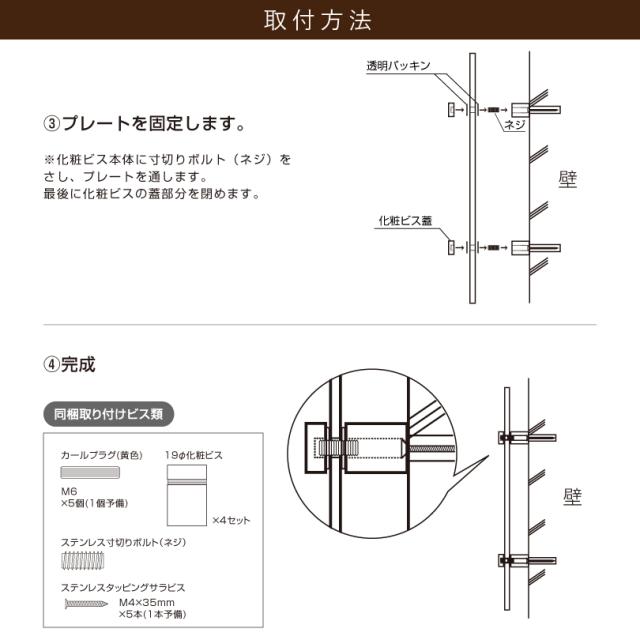 取付方法

③プレートを固定します。

※化粧ビス本体に寸切りボルト（ネジ）をさし、プレートを通します。
最後に化粧ビスの蓋部分を閉めます。

透明パッキン

ネジ

壁

化粧ビス蓋

④完成

同梱取り付けビス類

カールプラグ(黄色)

M6
×5個(1個予備)

19φ化粧ビス

×4セット

ステンレス寸切りボルト(ネジ)

ステンレスタッピングサラビス

M4×35mm
×5本(1本予備)

壁