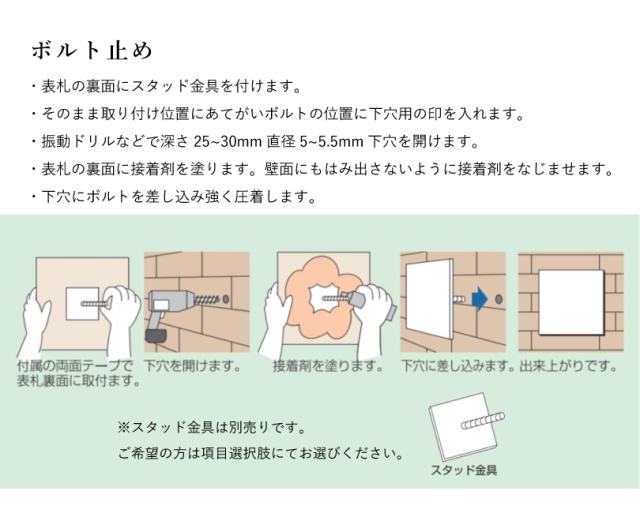 ボルト止め

・表札の裏面にスタッド金具を付けます。

・そのまま取り付け位置にあてがいボルトの位置に下穴用の印を入れます。

・振動ドリルなどで深さ 25~30mm 直径 5~5.5mm 下穴を開けます。

・表札の裏面に接着剤を塗ります。壁面にもはみ出さないように接着剤をなじませます。

・下穴にボルトを差し込み強く圧着します。

付属の両面テープで表札裏面に取付ます。

下穴を開けます。

接着剤を塗ります。

下穴に差し込みます。

出来上がりです。

※スタッド金具は別売りです。

ご希望の方は項目選択肢にてお選びください。

スタッド金具