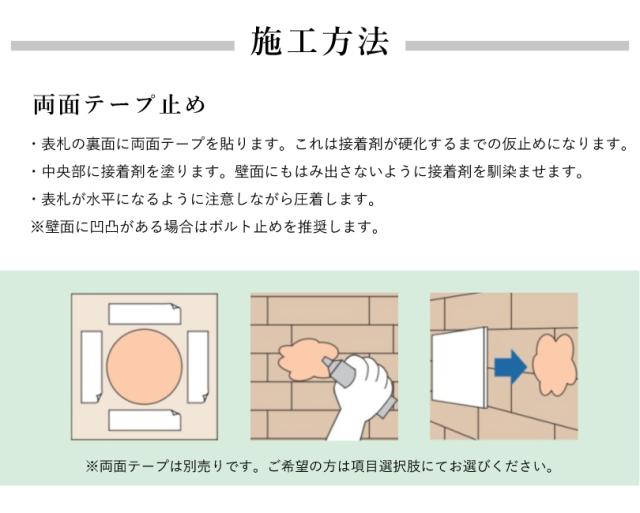 施工方法

両面テープ止め

・表札の裏面に両面テープを貼ります。これは接着剤が硬化するまでの仮止めになります。
・中央部に接着剤を塗ります。壁面にもはみ出さないように接着剤を馴染ませます。
・表札が水平になるように注意しながら圧着します。
※壁面に凹凸がある場合はボルト止めを推奨します。

※両面テープは別売りです。ご希望の方は項目選択肢にてお選びください。