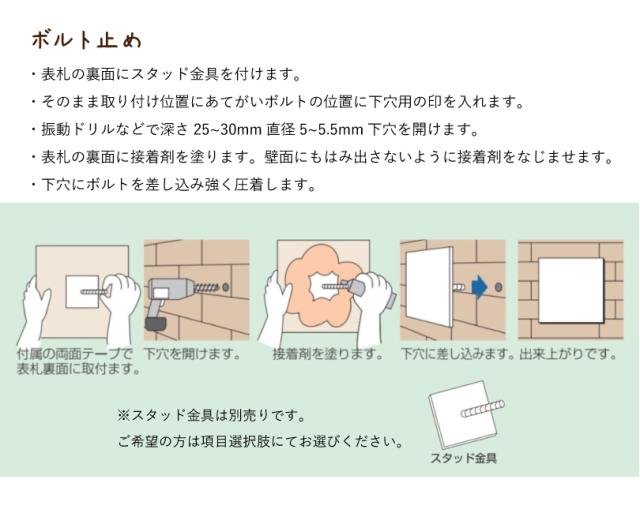 ボルト止め

・表札の裏面にスタッド金具を付けます。

・そのまま取り付け位置にあてがいボルトの位置に下穴用の印を入れます。

・振動ドリルなどで深さ 25~30mm 直径 5~5.5mm 下穴を開けます。

・表札の裏面に接着剤を塗ります。壁面にもはみ出さないように接着剤をなじませます。

・下穴にボルトを差し込み強く圧着します。

付属の両面テープで表札裏面に取付ます。

下穴を開けます。

接着剤を塗ります。

下穴に差し込みます。

出来上がりです。

※スタッド金具は別売りです。

ご希望の方は項目選択肢にてお選びください。

スタッド金具