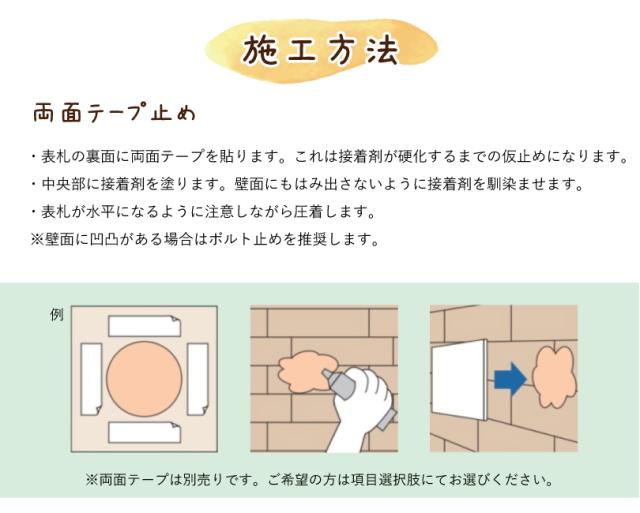 施工方法

両面テープ止め

・表札の裏面に両面テープを貼ります。これは接着剤が硬化するまでの仮止めになります。
・中央部に接着剤を塗ります。壁面にもはみ出さないように接着剤を馴染ませます。
・表札が水平になるように注意しながら圧着します。
※壁面に凹凸がある場合はボルト止めを推奨します。

例

※両面テープは別売りです。ご希望の方は項目選択肢にてお選びください。