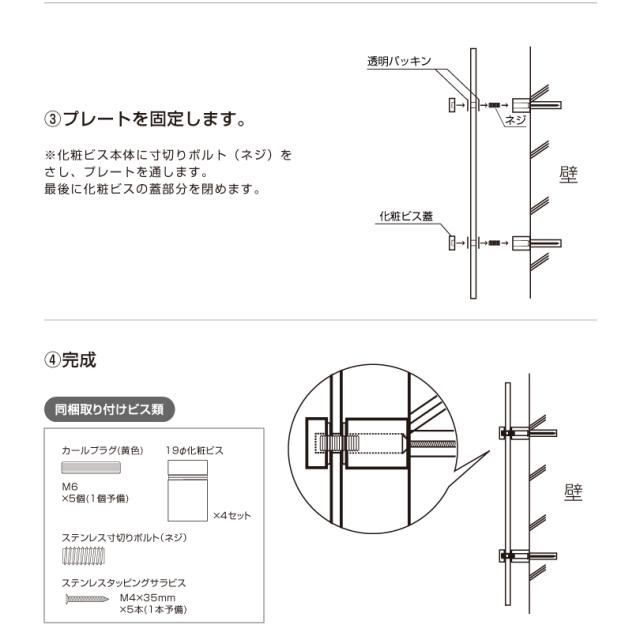 ③プレートを固定します。

※化粧ビス本体に寸切りボルト（ネジ）をさし、プレートを通します。
最後に化粧ビスの蓋部分を閉めます。

透明パッキン

ネジ

壁

化粧ビス蓋

④完成

同梱取り付けビス類

カールプラグ(黄色)

M6
×5個(1個予備)

19φ化粧ビス

×4セット

ステンレス寸切りボルト(ネジ)

ステンレスタッピングサラビス

M4×35mm
×5本(1本予備)

壁