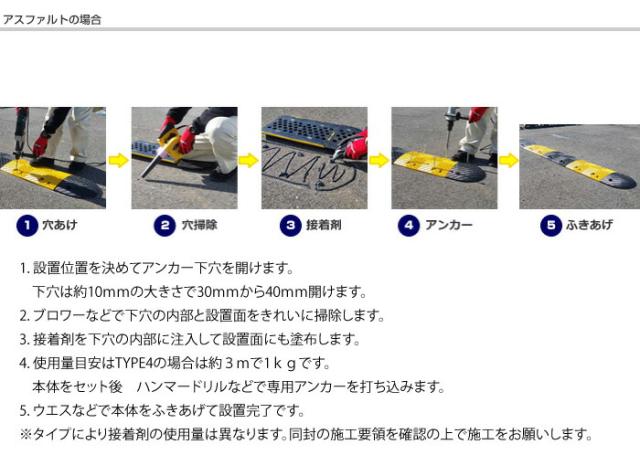 アスファルトの場合

1 穴あけ

2 穴掃除

3 接着剤

4 アンカー

5 ふきあげ

1. 設置位置を決めてアンカー下穴を開けます。
下穴は約10mmの大きさで30mmから40mm開けます。
2. ブロワーなどで下穴の内部と設置面をきれいに掃除します。
3. 接着剤を下穴の内部に注入して設置面にも塗布します。
4. 使用量目安はTYPE4の場合は約３mで1ｋｇです。
本体をセット後　ハンマードリルなどで専用アンカーを打ち込みます。
5. ウエスなどで本体をふきあげて設置完了です。
※タイプにより接着剤の使用量は異なります。同封の施工要領を確認の上で施工をお願いします。