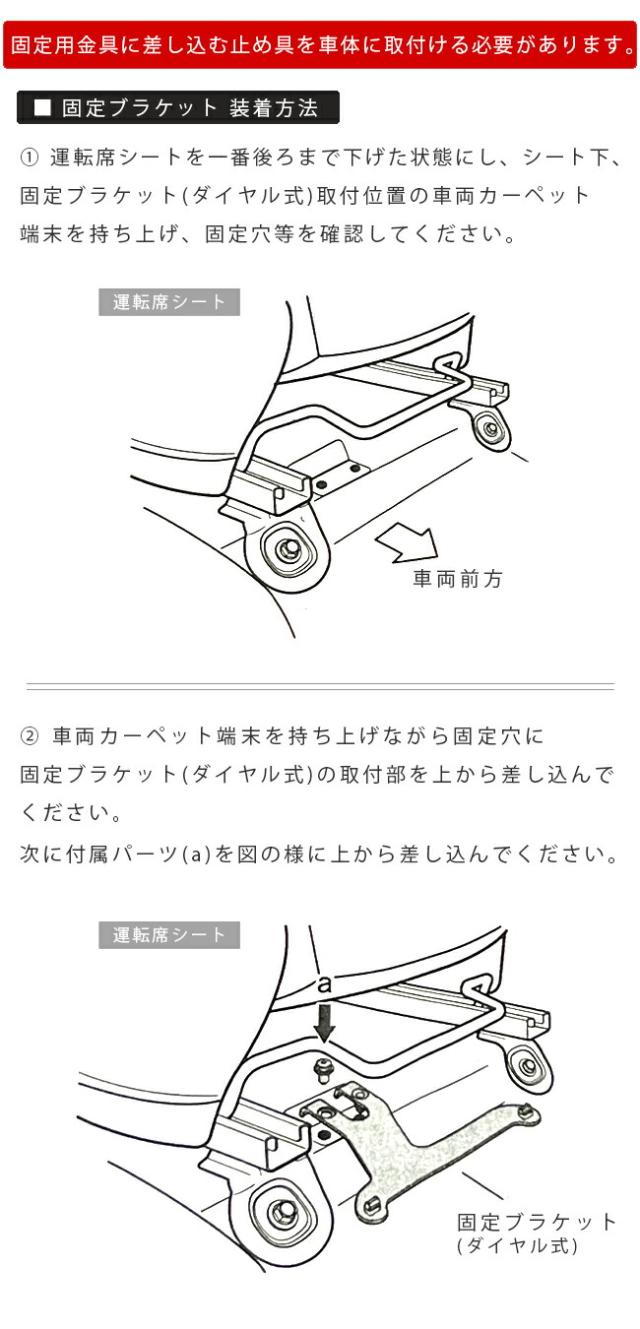 固定用金具に差し込む止め具を車体に取付ける必要があります。

■ 固定ブラケット 装着方法

① 運転席シートを一番後ろまで下げた状態にし、シート下、固定ブラケット(ダイヤル式)取付位置の車両カーペット端末を持ち上げ、固定穴等を確認してください。

運転席シート

車両前方

② 車両カーペット端末を持ち上げながら固定穴に固定ブラケット(ダイヤル式)の取付部を上から差し込んでください。
次に付属パーツ(a)を図の様に上から差し込んでください。

運転席シート

a

固定ブラケット
(ダイヤル式)