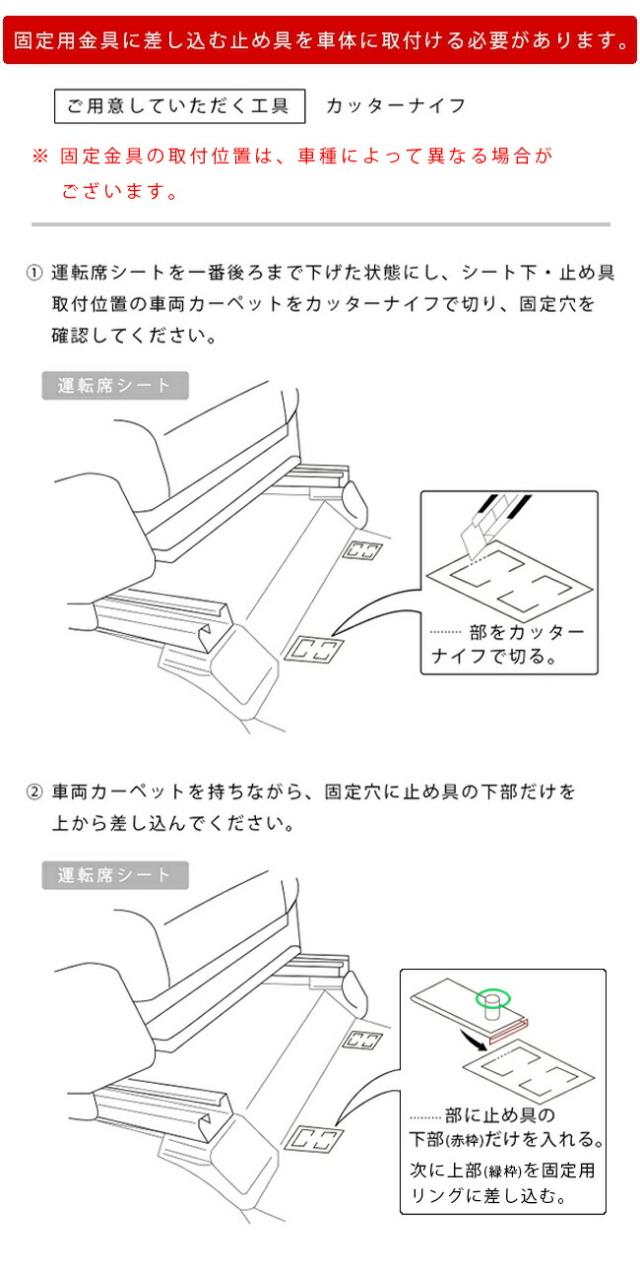 固定用金具に差し込む止め具を車体に取付ける必要があります。

ご用意していただく工具 カッターナイフ

※ 固定金具の取付位置は、車種によって異なる場合がございます。

① 運転席シートを一番後ろまで下げた状態にし、シート下・止め具取付位置の車両カーペットをカッターナイフで切り、固定穴を確認してください。

運転席シート

……… 部をカッターナイフで切る。

② 車両カーペットを持ちながら、固定穴に止め具の下部だけを上から差し込んでください。

運転席シート

……… 部に止め具の下部(赤枠)だけを入れる。

次に上部(緑枠)を固定用リングに差し込む。