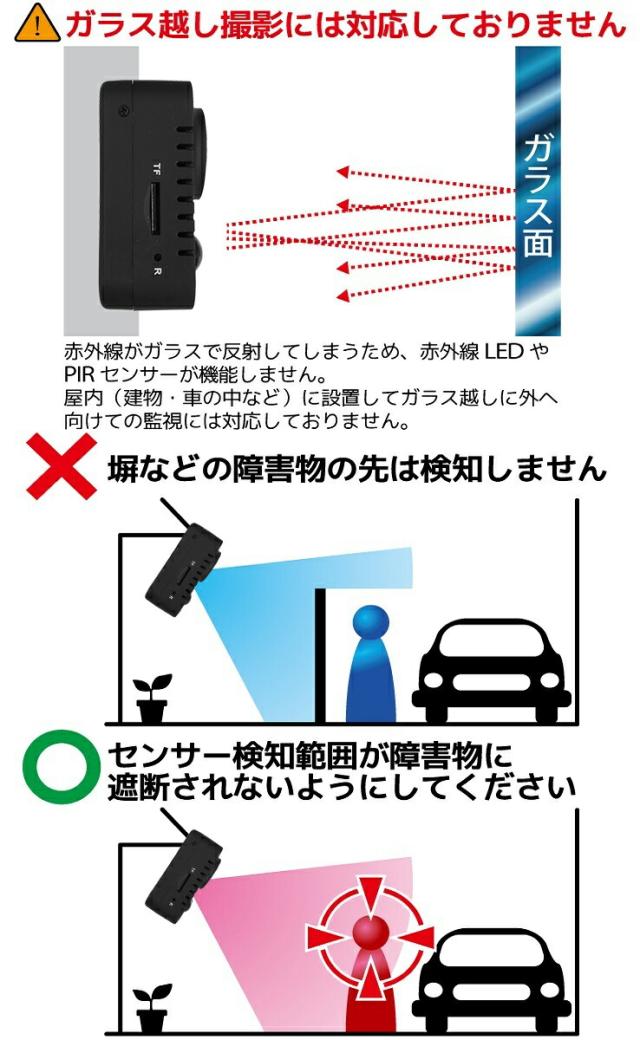 ガラス越し撮影には対応しておりません

TF

R

ガラス面

赤外線がガラスで反射してしまうため、赤外線 LED や PIR センサーが機能しません。
屋内（建物・車の中など）に設置してガラス越しに外へ向けての監視には対応しておりません。

塀などの障害物の先は検知しません

センサー検知範囲が障害物に遮断されないようにしてください