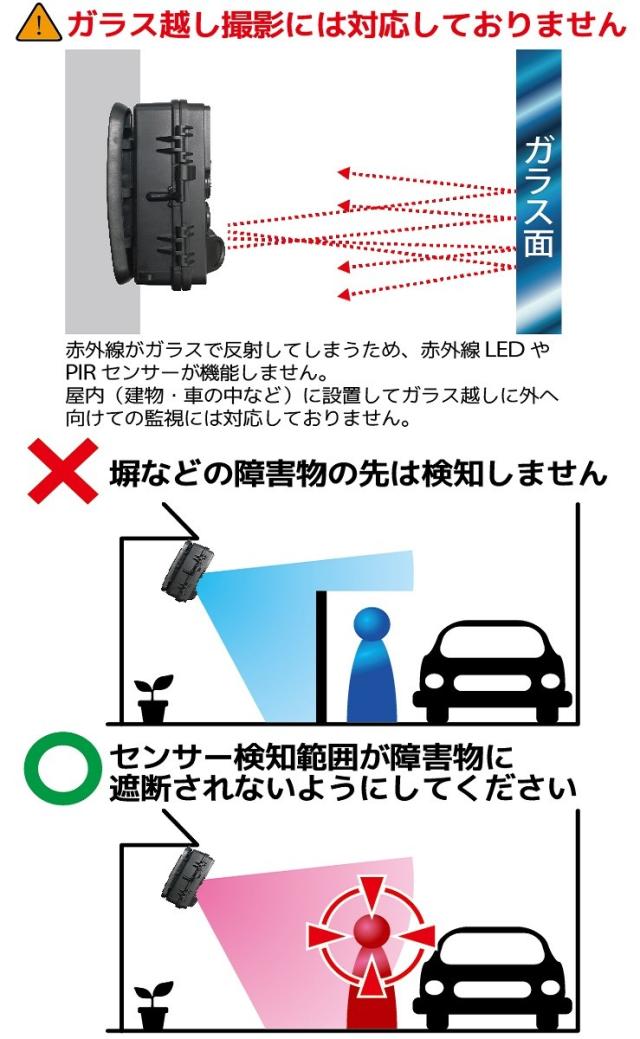 ガラス越し撮影には対応しておりません

ガラス面

赤外線がガラスで反射してしまうため、赤外線 LED や PIR センサーが機能しません。
屋内（建物・車の中など）に設置してガラス越しに外へ向けての監視には対応しておりません。

塀などの障害物の先は検知しません

センサー検知範囲が障害物に遮断されないようにしてください