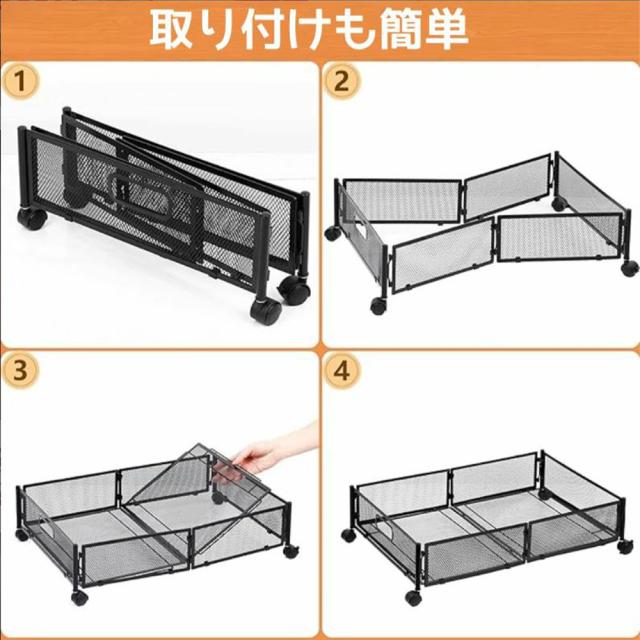 取り付けも簡単

1

2

3

4