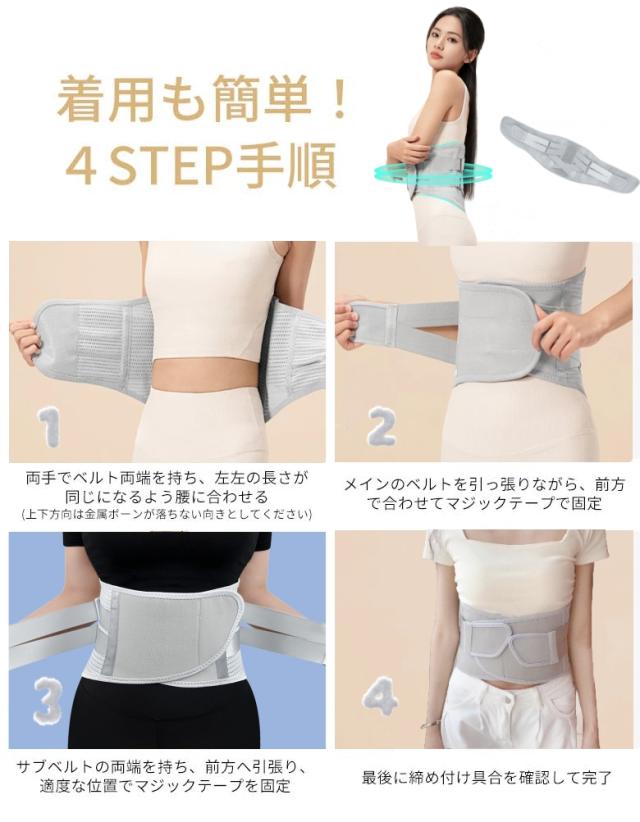 着用も簡単！
4 STEP手順

1

両手でベルト両端を持ち、左左の長さが同じになるよう腰に合わせる
(上下方向は金属ボーンが落ちない向きとしてください)

2

メインのベルトを引っ張りながら、前方で合わせてマジックテープで固定

3

サブベルトの両端を持ち、前方へ引張り、適度な位置でマジックテープを固定

4

最後に締め付け具合を確認して完了