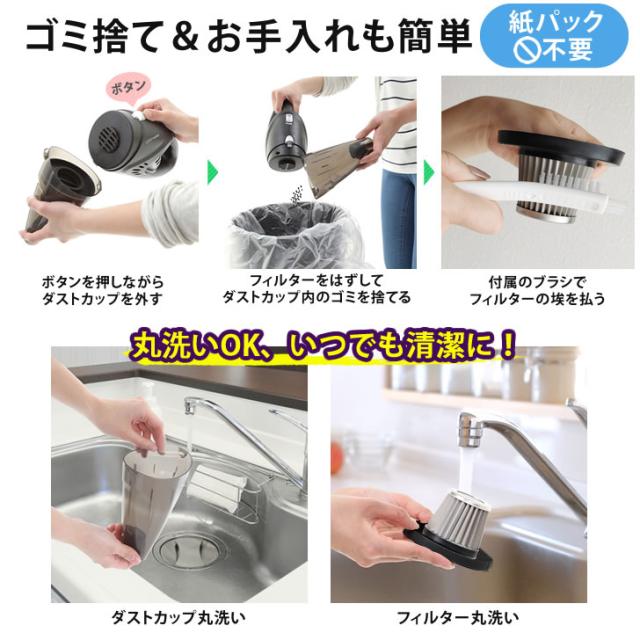 ゴミ捨て＆お手入れも簡単

紙パック
不要

ボタン

ボタンを押しながら
ダストカップを外す

フィルターをはずして
ダストカップ内のゴミを捨てる

付属のブラシで
フィルターの埃を払う

丸洗いOK、いつでも清潔に！

ダストカップ丸洗い

フィルター丸洗い