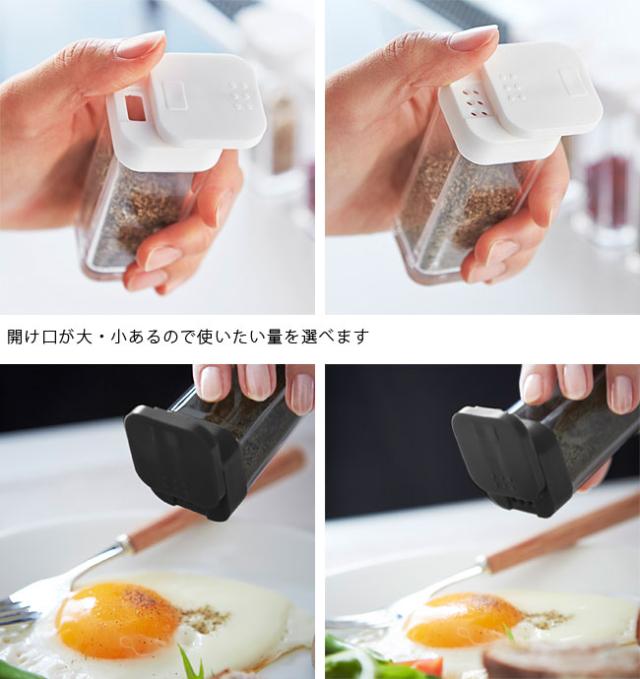 開け口が大・小あるので使いたい量を選べます