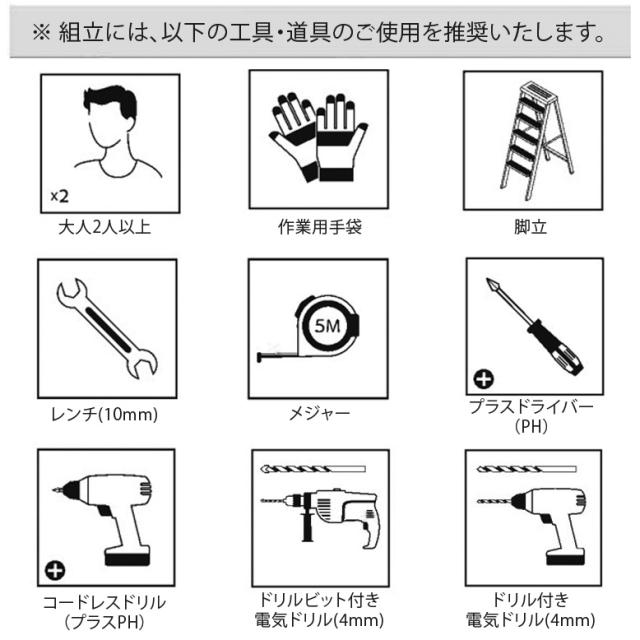 ※ 組立には、以下の工具・道具のご使用を推奨いたします。

x2
大人2人以上

作業用手袋

脚立

レンチ(10mm)

5M
メジャー

プラスドライバー
(PH)

コードレスドリル
(プラスPH)

ドリルビット付き
電気ドリル(4mm)

ドリル付き
電気ドリル(4mm)