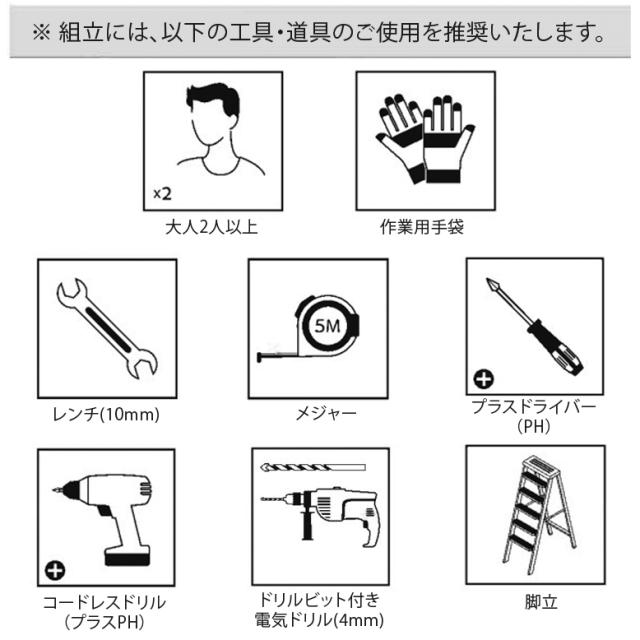 ※ 組立には、以下の工具・道具のご使用を推奨いたします。

×2

大人2人以上

作業用手袋

レンチ(10mm)

5M

メジャー

プラスドライバー
(PH)

コードレスドリル
(プラスPH)

ドリルビット付き
電気ドリル(4mm)

脚立