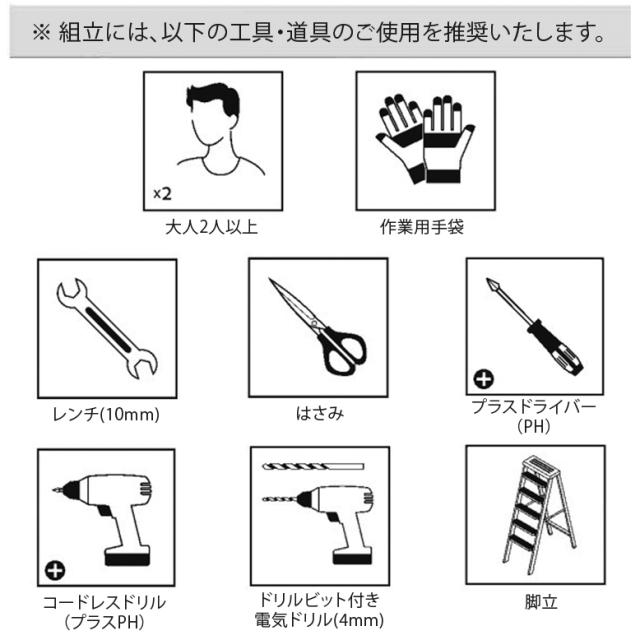 ※ 組立には、以下の工具・道具のご使用を推奨いたします。

×2
大人2人以上

作業用手袋

レンチ(10mm)

はさみ

プラスドライバー
(PH)

コードレスドリル
(プラスPH)

ドリルビット付き
電気ドリル(4mm)

脚立