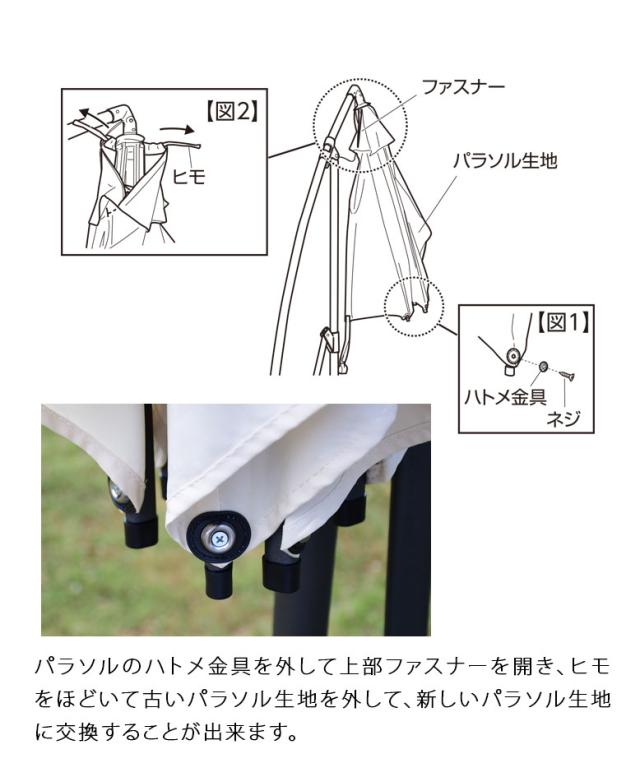 【図2】

ヒモ

ファスナー

パラソル生地

【図1】

ハトメ金具

ネジ

パラソルのハトメ金具を外して上部ファスナーを開き、ヒモをほどいて古いパラソル生地を外して、新しいパラソル生地に交換することが出来ます。