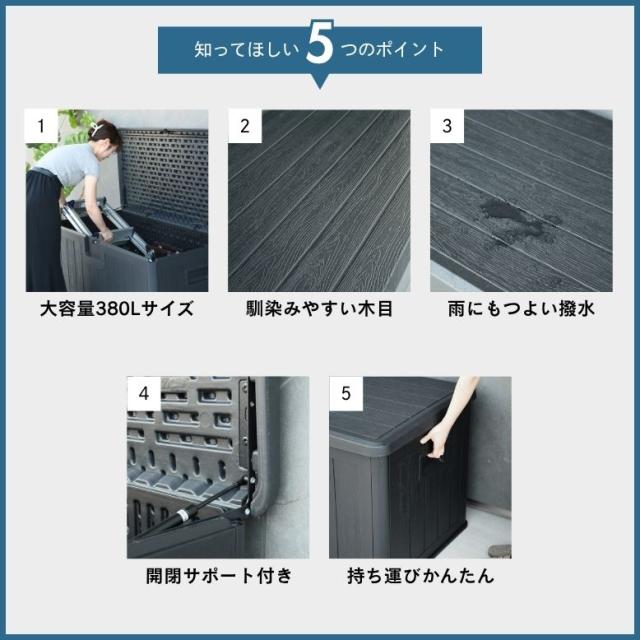 知ってほしい 5 つのポイント

1

大容量380Lサイズ

2

馴染みやすい木目

3

雨にもつよい撥水

4

開閉サポート付き

5

持ち運びかんたん