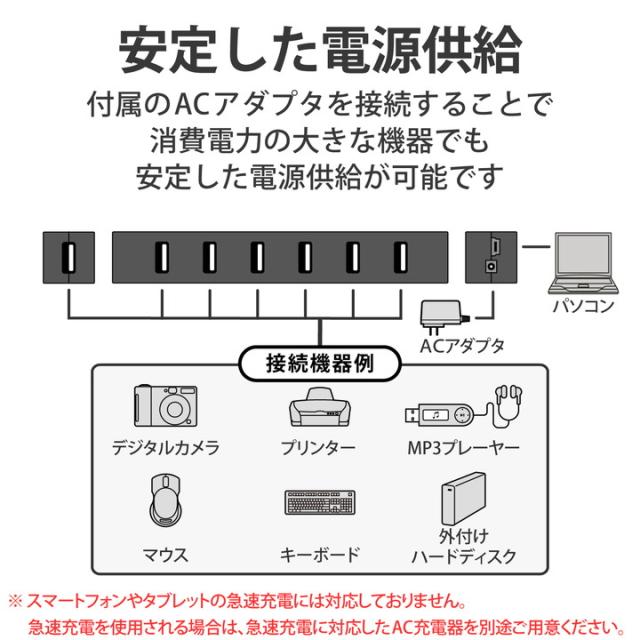 安定した電源供給

付属のACアダプタを接続することで
消費電力の大きな機器でも
安定した電源供給が可能です

パソコン

ACアダプタ

接続機器例

デジタルカメラ

プリンター

MP3プレーヤー

マウス

キーボード

外付け
ハードディスク

※ スマートフォンやタブレットの急速充電には対応しておりません。
急速充電を使用される場合は、急速充電に対応したAC充電器を別途ご用意ください。