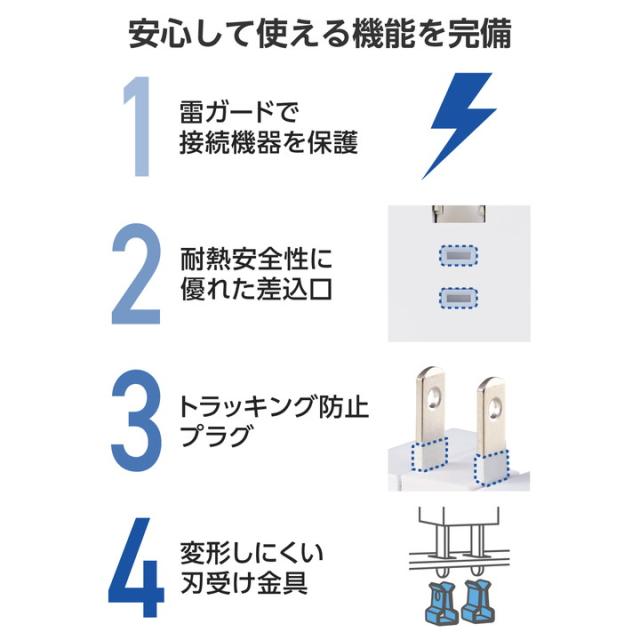 安心して使える機能を完備

1 雷ガードで接続機器を保護

2 耐熱安全性に優れた差込口

3 トラッキング防止プラグ

4 変形しにくい刃受け金具