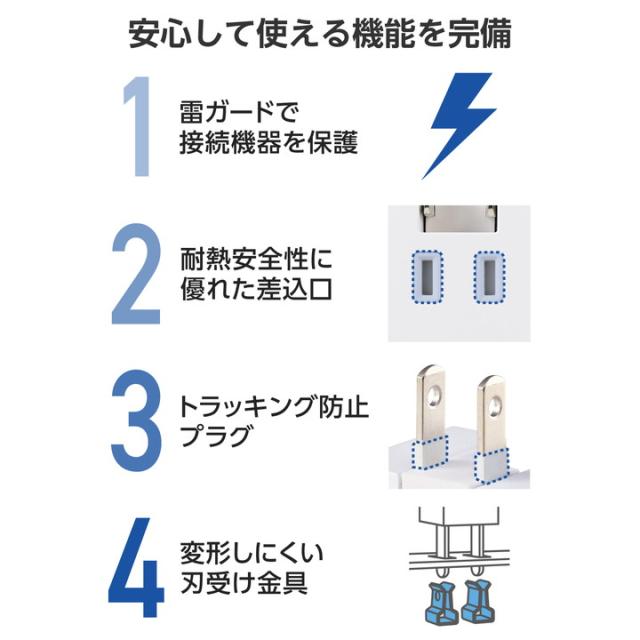 安心して使える機能を完備

1 雷ガードで接続機器を保護

2 耐熱安全性に優れた差込口

3 トラッキング防止プラグ

4 変形しにくい刃受け金具