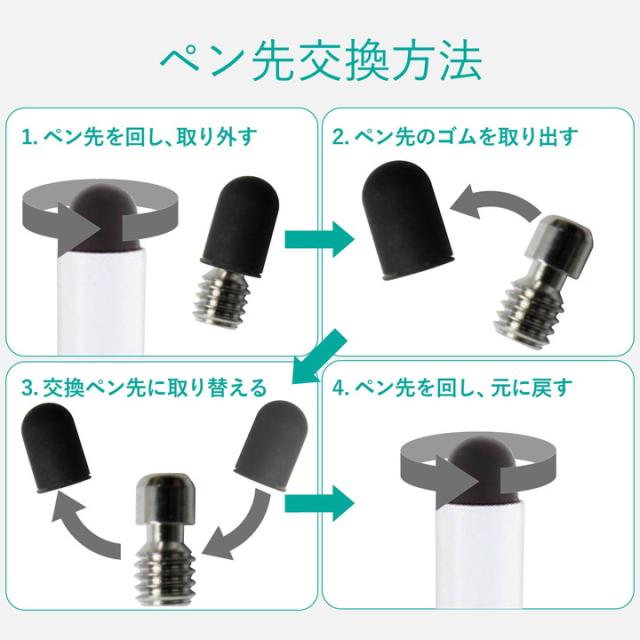 ペン先交換方法

1. ペン先を回し、取り外す

2. ペン先のゴムを取り出す

3. 交換ペン先に取り替える

4. ペン先を回し、元に戻す