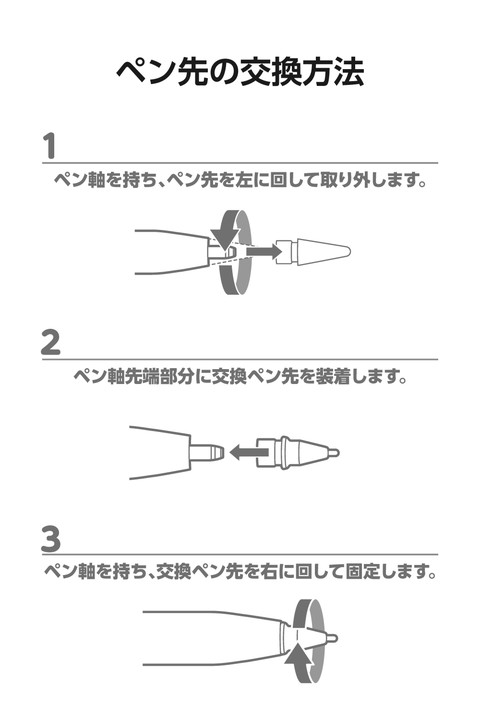 ペン先の交換方法

1

ペン軸を持ち、ペン先を左に回して取り外します。

2

ペン軸先端部分に交換ペン先を装着します。

3

ペン軸を持ち、交換ペン先を右に回して固定します。