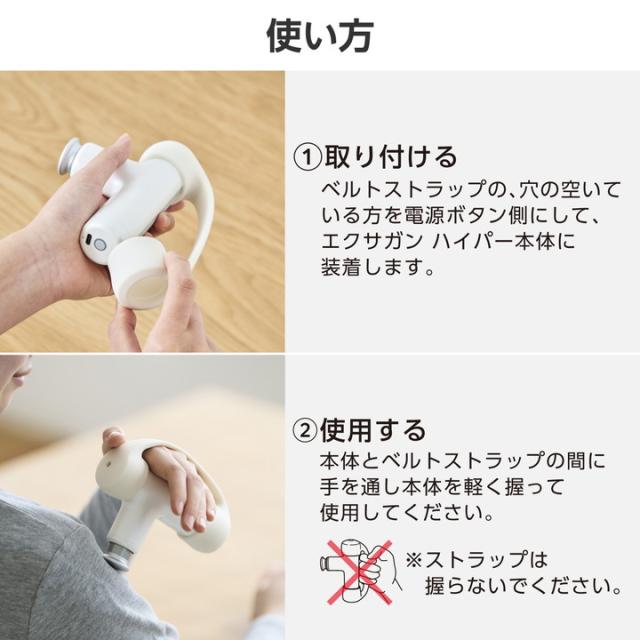 使い方

①取り付ける
ベルトストラップの、穴の空いている方を電源ボタン側にして、エクサガン ハイパー本体に装着します。

②使用する
本体とベルトストラップの間に手を通し本体を軽く握って使用してください。

※ストラップは握らないでください。